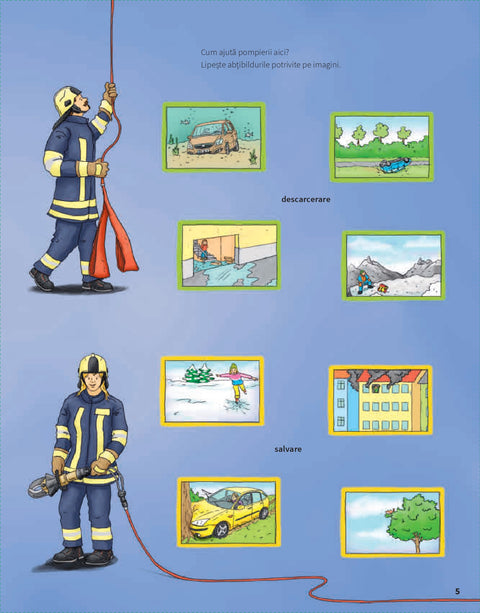 Cum ajută pompierii aici?
Lipește abțibildurile potrivite pe imagini.

descarcerare

salvare

5